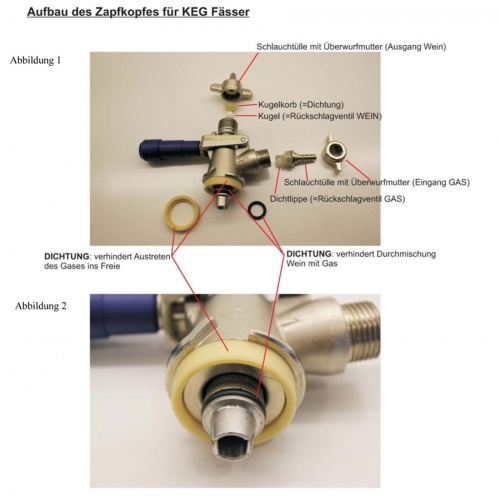 Aufbau des Zapfkopfes für KEG Fässer

Abbildung 1

Schlauchtülle mit Überwurfmutter (Ausgang Wein)

Kugelkorb (=Dichtung)

Kugel (=Rückschlagventil WEIN)

Schlauchtülle mit Überwurfmutter (Eingang GAS)

Dichtlippe (=Rückschlagventil GAS)

DICHTUNG: verhindert Austreten des Gases ins Freie

DICHTUNG: verhindert Durchmischung Wein mit Gas

Abbildung 2