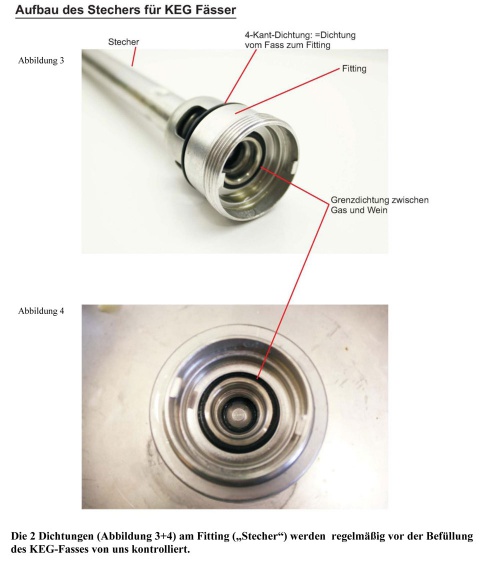 Aufbau des Stechers für KEG Fässer

Abbildung 3

Stecher

4-Kant-Dichtung: =Dichtung vom Fass zum Fitting

Fitting

Grenzdichtung zwischen Gas und Wein

Abbildung 4

Die 2 Dichtungen (Abbildung 3+4) am Fitting („Stecher“) werden regelmäßig vor der Befüllung des KEG-Fasses von uns kontrolliert.